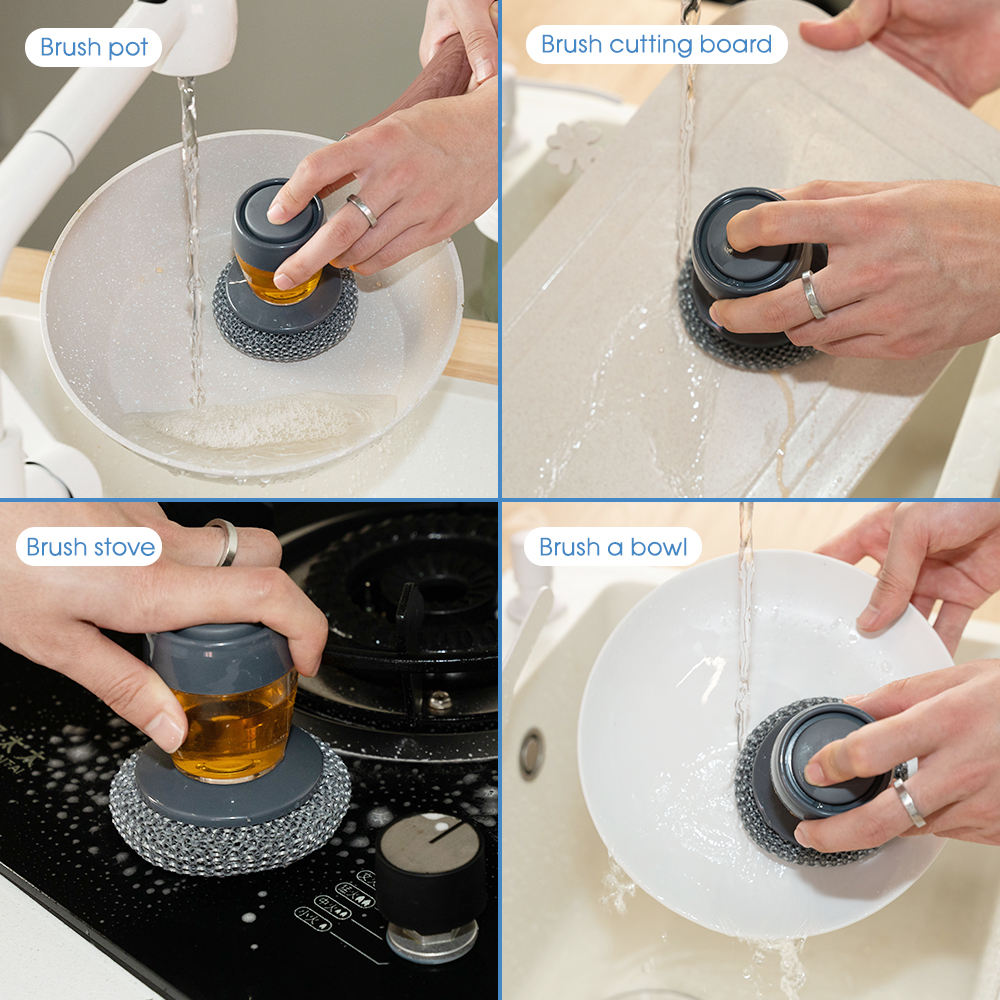 Brush pot

Brush cutting board

Brush stove

Brush a bowl